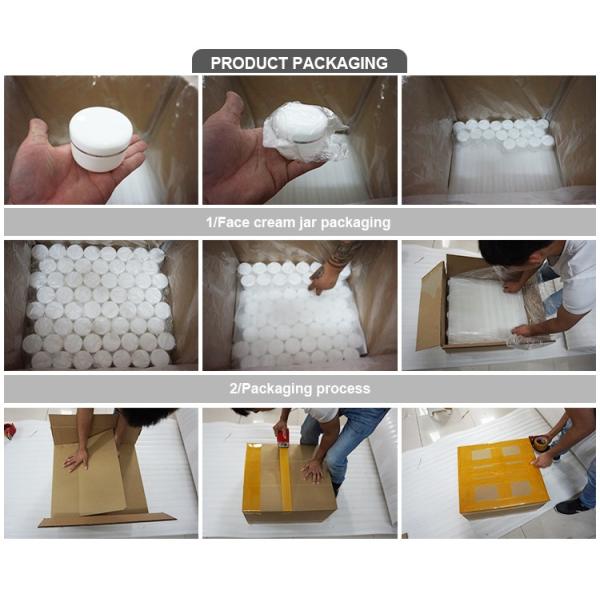 PRODUCT PACKAGING

1/Face cream jar packaging

2/Packaging process