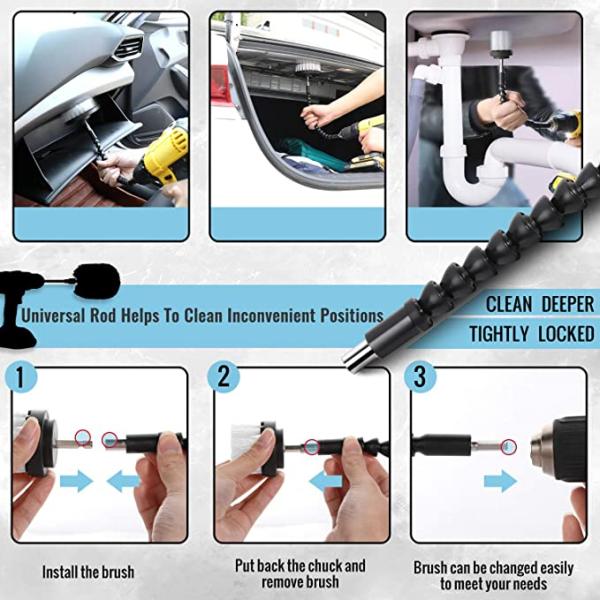 Universal Rod Helps To Clean Inconvenient Positions

CLEAN DEEPER

TIGHTLY LOCKED

1

2

3

Install the brush

Put back the chuck and remove brush

Brush can be changed easily to meet your needs