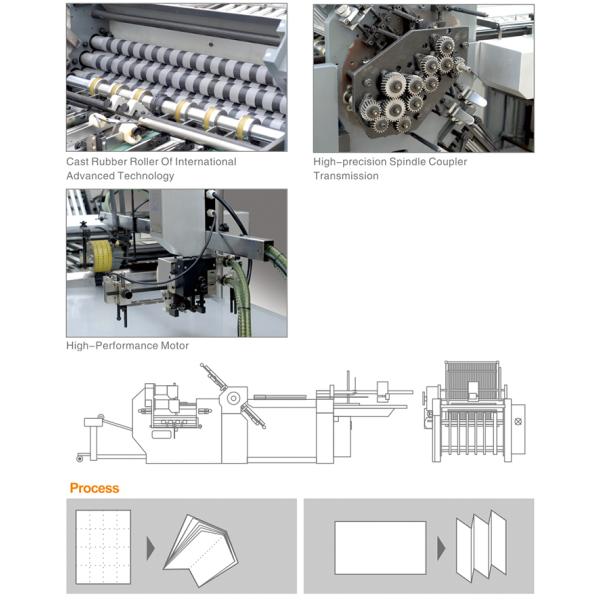 Cast Rubber Roller Of International Advanced Technology

High-precision Spindle Coupler Transmission

High-Performance Motor

Process