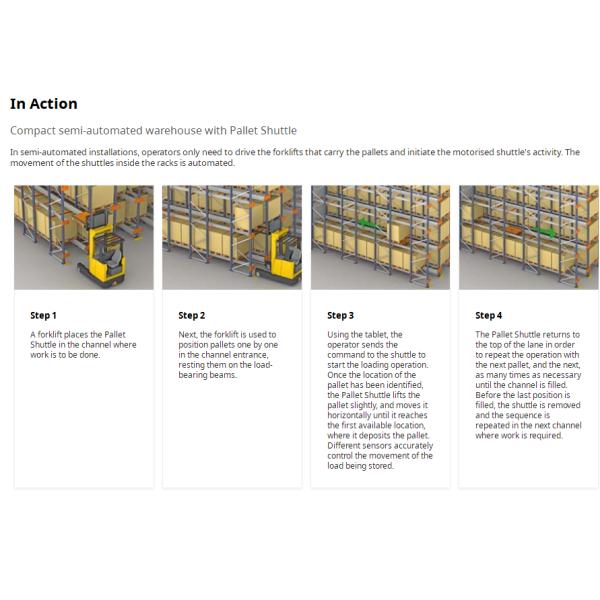 In Action

Compact semi-automated warehouse with Pallet Shuttle

In semi-automated installations, operators only need to drive the forklifts that carry the pallets and initiate the motorised shuttle's activity. The movement of the shuttles inside the racks is automated.

Step 1

A forklift places the Pallet Shuttle in the channel where work is to be done.

Step 2

Next, the forklift is used to position pallets one by one in the channel entrance, resting them on the load-bearing beams.

Step 3

Using the tablet, the operator sends the command to the shuttle to start the loading operation. Once the location of the pallet has been identified, the Pallet Shuttle lifts the pallet slightly, and moves it horizontally until it reaches the first available location, where it deposits the pallet. Different sensors accurately control the movement of the load being stored.

Step 4

The Pallet Shuttle returns to the top of the lane in order to repeat the operation with the next pallet, and the next, as many times as necessary until the channel is filled. Before the last position is filled, the shuttle is removed and the sequence is repeated in the next channel where work is required.