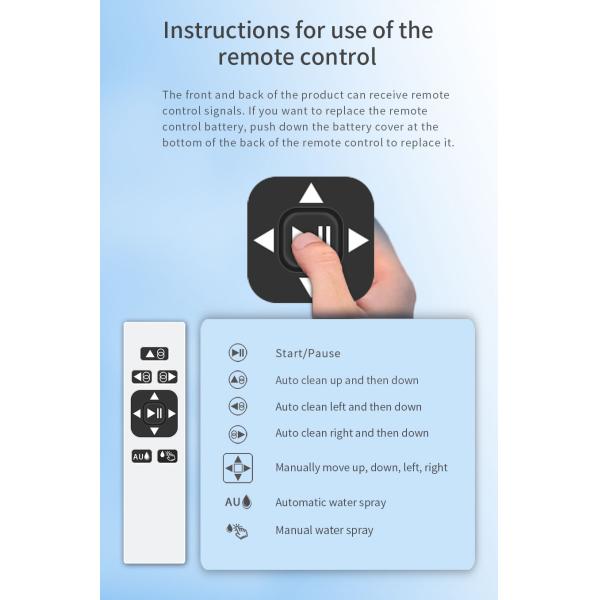 Instructions for use of the remote control

The front and back of the product can receive remote control signals. If you want to replace the remote control battery, push down the battery cover at the bottom of the back of the remote control to replace it.

AU

Start/Pause

Auto clean up and then down

Auto clean left and then down

Auto clean right and then down

Manually move up, down, left, right

AU Automatic water spray

Manual water spray