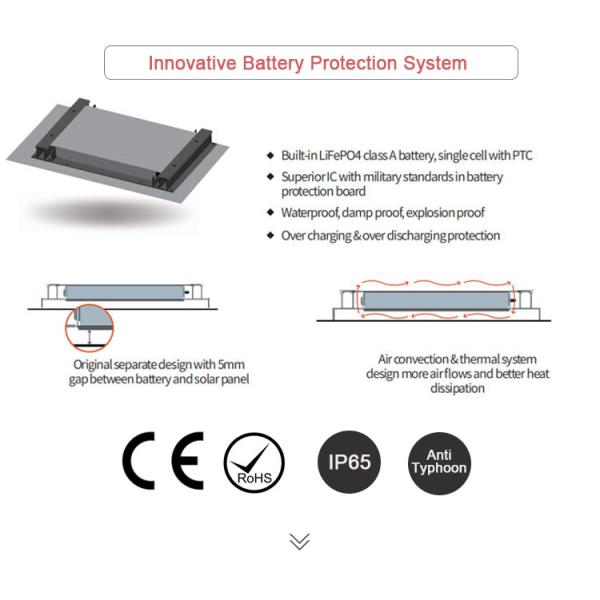 Innovative Battery Protection System

◆ Built-in LiFePO4 class A battery, single cell with PTC
◆ Superior IC with military standards in battery protection board
◆ Waterproof, damp proof, explosion proof
◆ Over charging & over discharging protection

Original separate design with 5mm gap between battery and solar panel

Air convection & thermal system design more air flows and better heat dissipation

CE

RoHS

IP65

Anti Typhoon