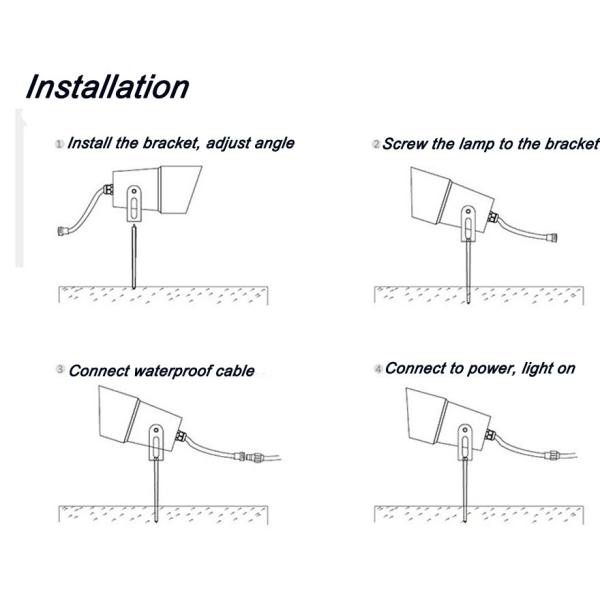 Installation

① Install the bracket, adjust angle

② Screw the lamp to the bracket

③ Connect waterproof cable

④ Connect to power, light on