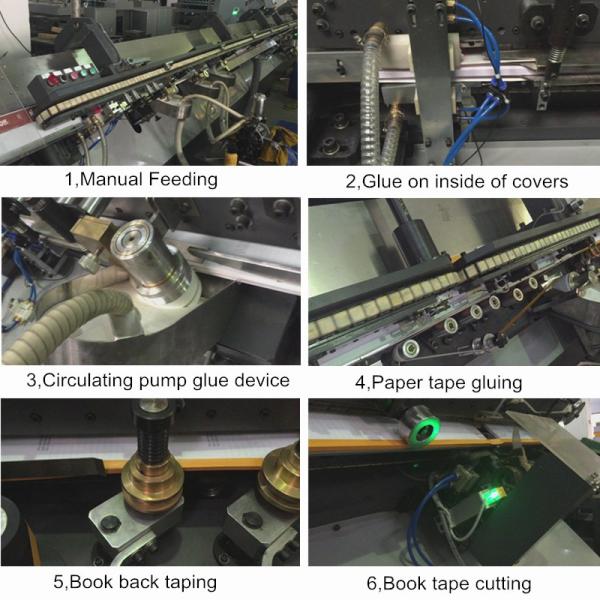 1,Manual Feeding

2,Glue on inside of covers

3,Circulating pump glue device

4,Paper tape gluing

5,Book back taping

6,Book tape cutting