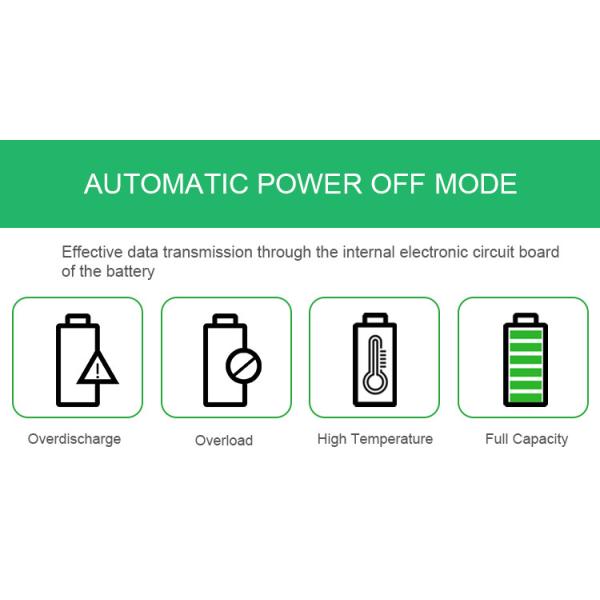 AUTOMATIC POWER OFF MODE

Effective data transmission through the internal electronic circuit board of the battery

Overdischarge

Overload

High Temperature

Full Capacity