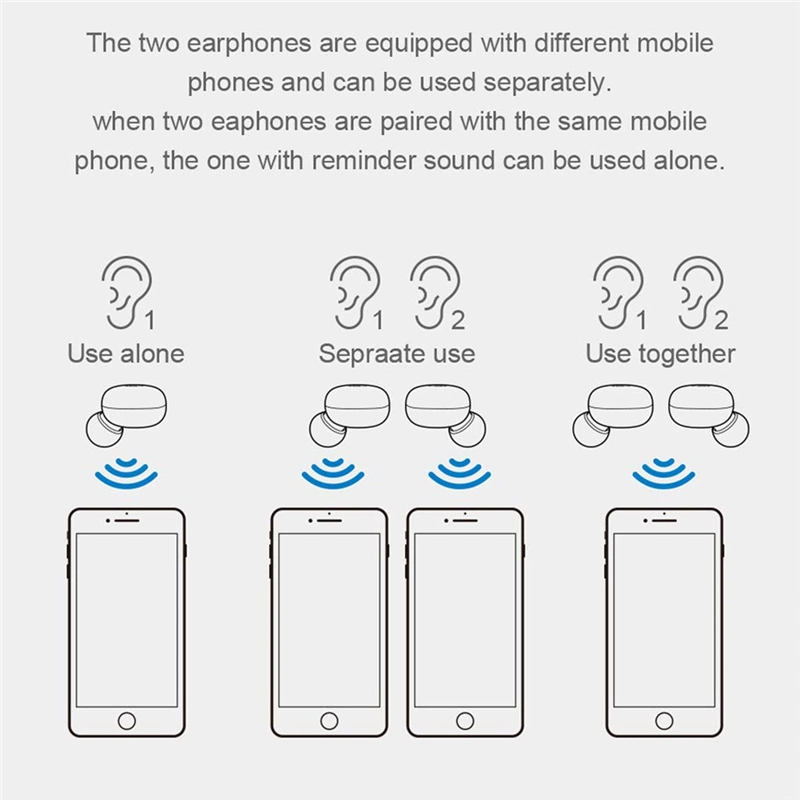 The two earphones are equipped with different mobile phones and can be used separately.
when two eaphones are paired with the same mobile phone, the one with reminder sound can be used alone.

1
Use alone

1 2
Sepraate use

1 2
Use together