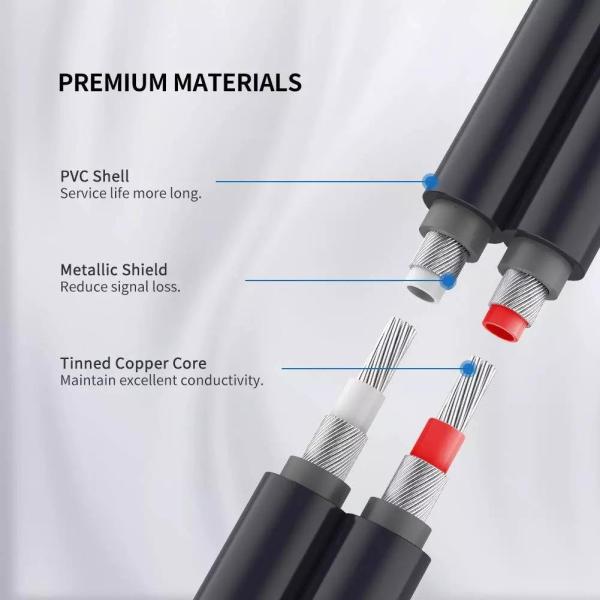 PREMIUM MATERIALS

PVC Shell
Service life more long.

Metallic Shield
Reduce signal loss.

Tinned Copper Core
Maintain excellent conductivity.