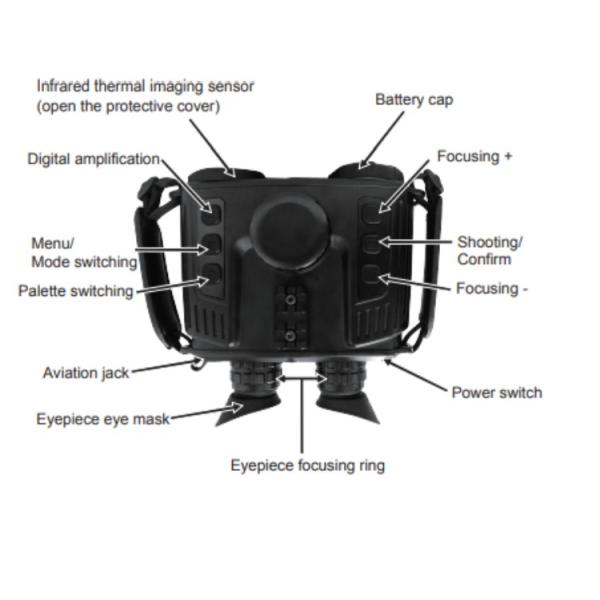 Infrared thermal imaging sensor (open the protective cover)

Battery cap

Digital amplification

Focusing +

Menu/ Mode switching

Shooting/ Confirm

Palette switching

Focusing -

Aviation jack

Power switch

Eyepiece eye mask

Eyepiece focusing ring