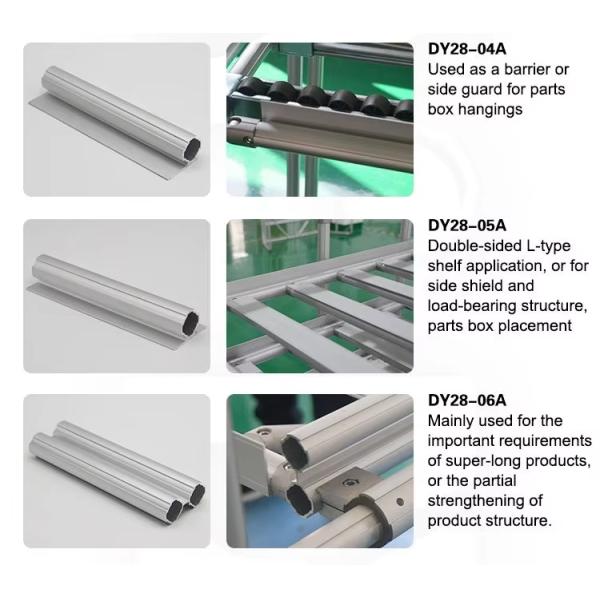 DY28–04A
Used as a barrier or side guard for parts box hangings

DY28–05A
Double-sided L-type shelf application, or for side shield and load-bearing structure, parts box placement

DY28–06A
Mainly used for the important requirements of super-long products, or the partial strengthening of product structure.