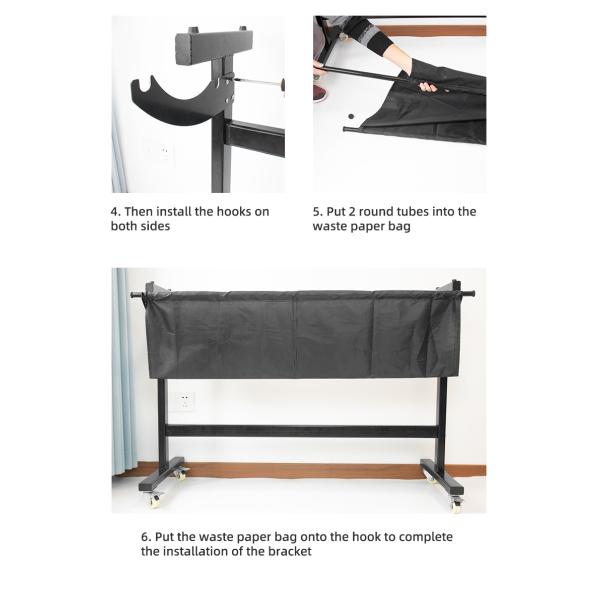 4. Then install the hooks on both sides

5. Put 2 round tubes into the waste paper bag

6. Put the waste paper bag onto the hook to complete the installation of the bracket