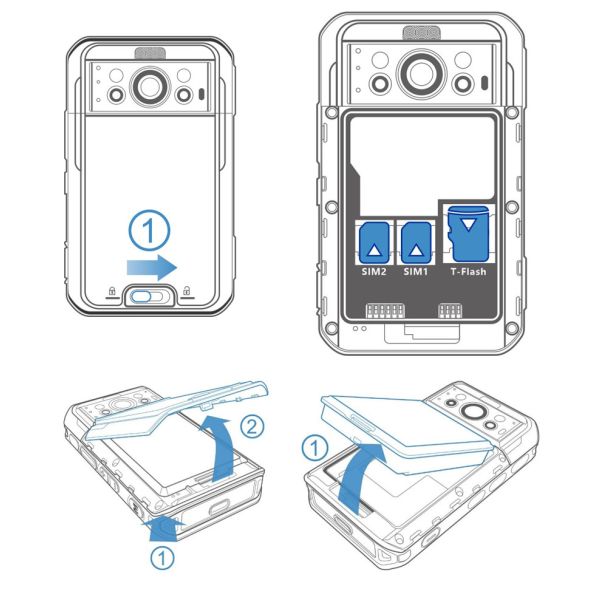 ①

SIM2 SIM1 T-Flash

②

①

①