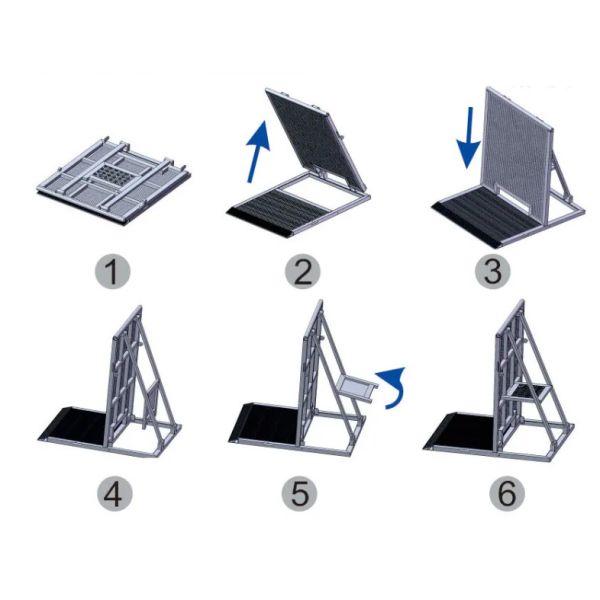 1

2

3

4

5

6