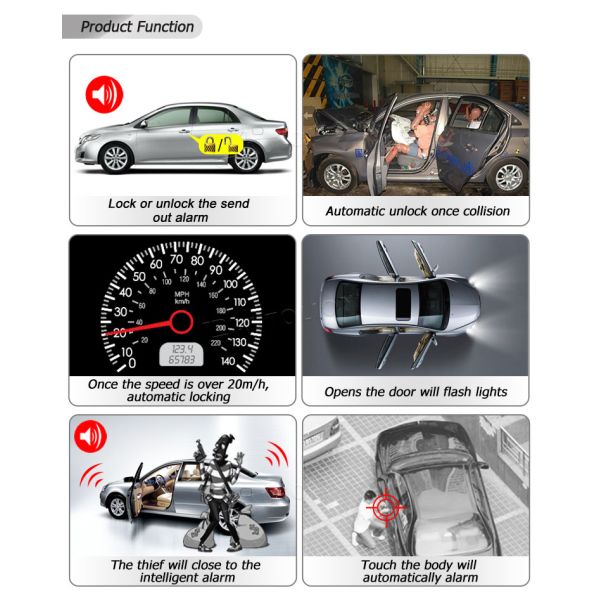 Product Function

Lock or unlock the send out alarm

Automatic unlock once collision

0 10 20 30 40 50 60 70 80 90 100 110 120 130 140
20 40 60 80 100 120 140 160 180 200 220
MPH
km/h
123.4
65783

Once the speed is over 20m/h, automatic locking

Opens the door will flash lights

The thief will close to the intelligent alarm

Touch the body will automatically alarm