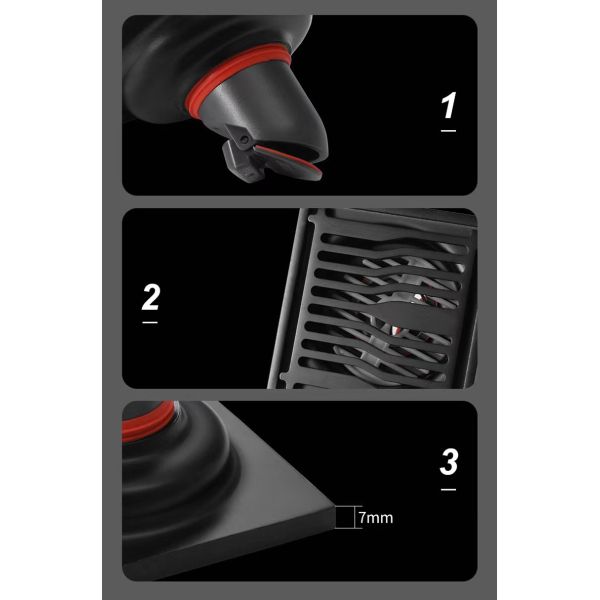 1

2

3

7mm