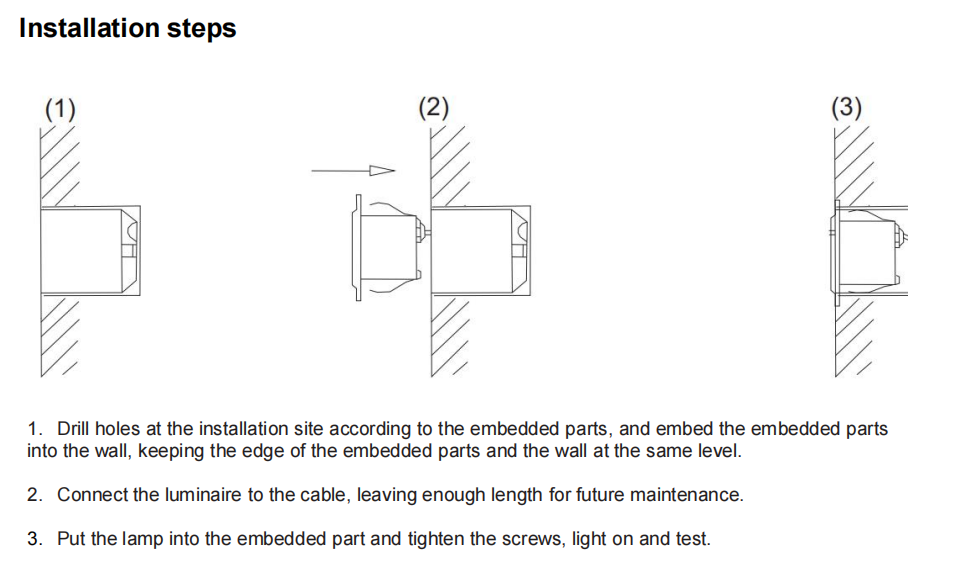 Installation steps

(1)

(2)

(3)

1. Drill holes at the installation site according to the embedded parts, and embed the embedded parts into the wall, keeping the edge of the embedded parts and the wall at the same level.

2. Connect the luminaire to the cable, leaving enough length for future maintenance.

3. Put the lamp into the embedded part and tighten the screws, light on and test.