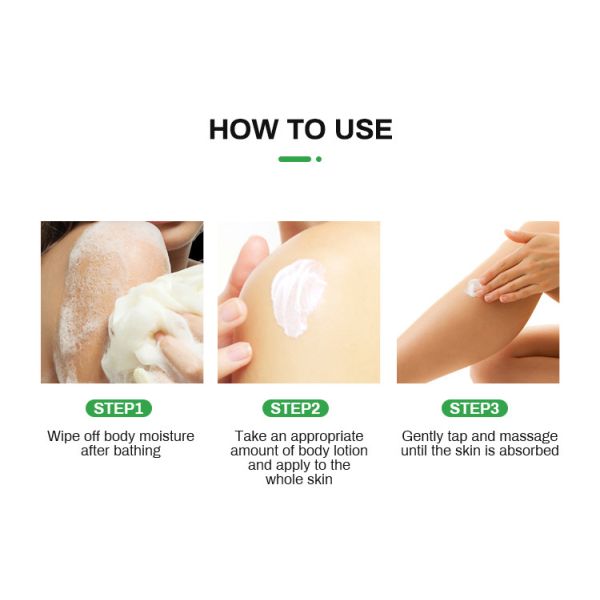 HOW TO USE

STEP1

Wipe off body moisture after bathing

STEP2

Take an appropriate amount of body lotion and apply to the whole skin

STEP3

Gently tap and massage until the skin is absorbed