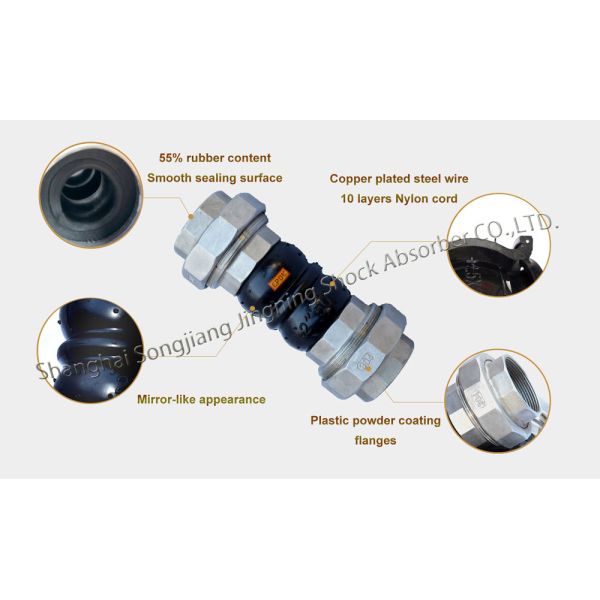 55% rubber content
Smooth sealing surface

Copper plated steel wire
10 layers Nylon cord

Shanghai Songjiang Jingning Shock Absorber CO.,LTD.

Mirror-like appearance

Plastic powder coating flanges