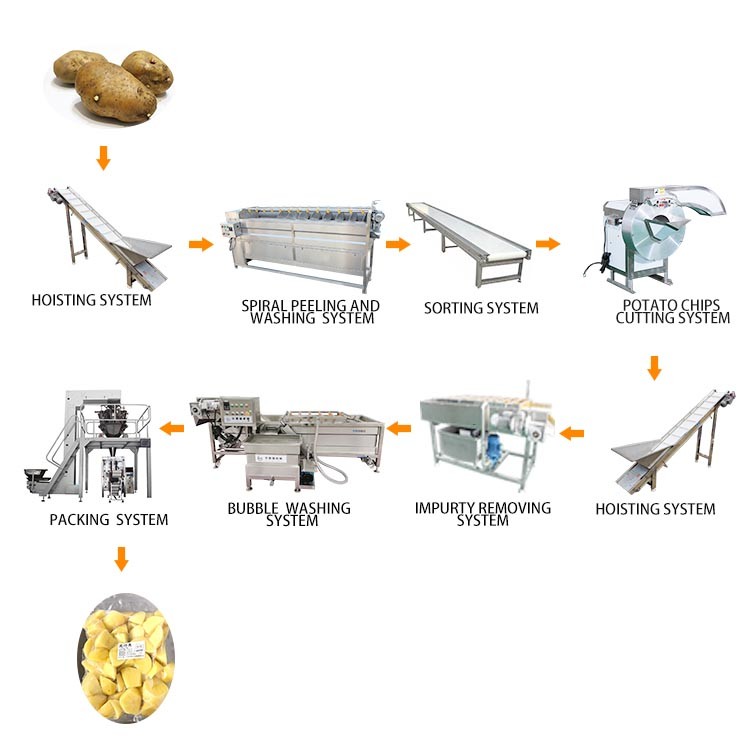 HOISTING SYSTEM

SPIRAL PEELING AND WASHING SYSTEM

SORTING SYSTEM

POTATO CHIPS CUTTING SYSTEM

HOISTING SYSTEM

IMPURTY REMOVING SYSTEM

BUBBLE WASHING SYSTEM

PACKING SYSTEM