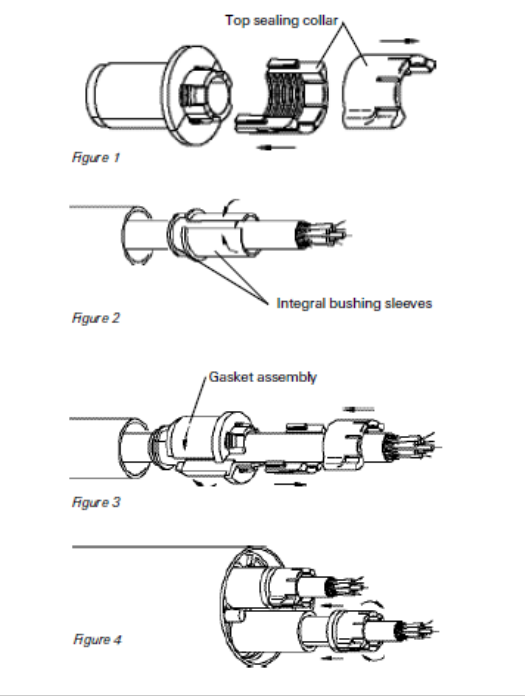 Top sealing collar

Figure 1

Integral bushing sleeves

Figure 2

Gasket assembly

Figure 3

Figure 4