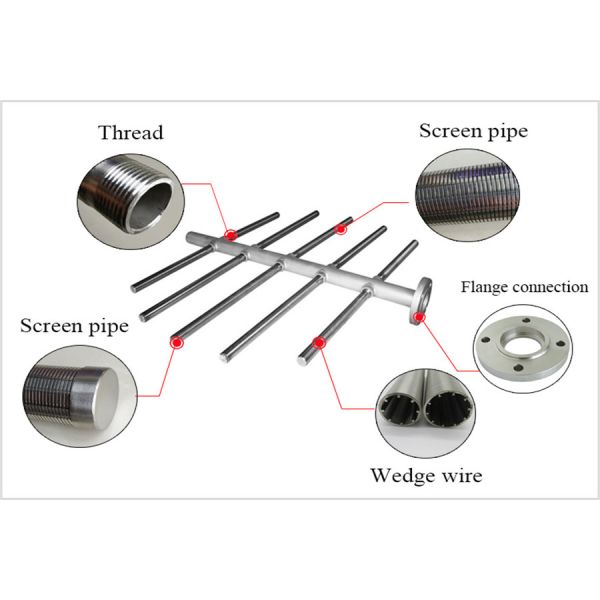 Thread

Screen pipe

Flange connection

Screen pipe

Wedge wire