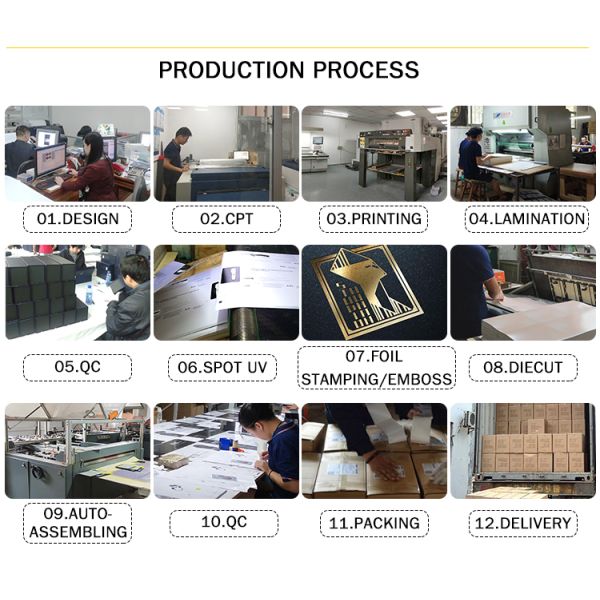 PRODUCTION PROCESS

01.DESIGN

02.CPT

03.PRINTING

04.LAMINATION

05.QC

06.SPOT UV

07.FOIL STAMPING/EMBOSS

08.DIECUT

09.AUTO-ASSEMBLING

10.QC

11.PACKING

12.DELIVERY