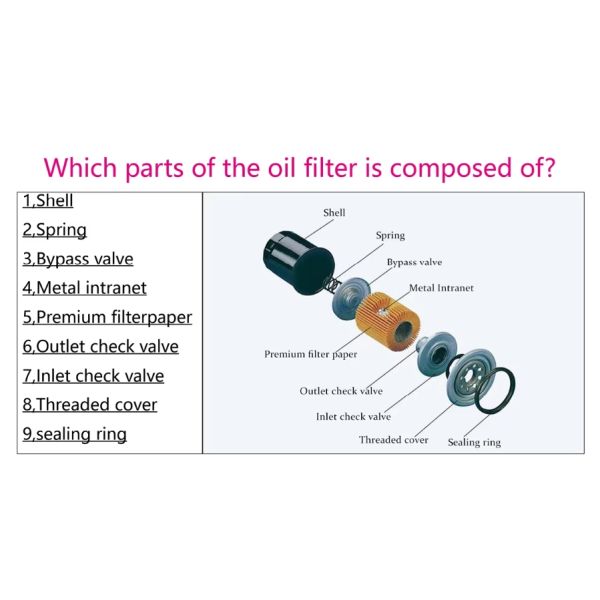 Which parts of the oil filter is composed of?

1,Shell
2,Spring
3,Bypass valve
4,Metal intranet
5,Premium filterpaper
6,Outlet check valve
7,Inlet check valve
8,Threaded cover
9,sealing ring

Shell
Spring
Bypass valve
Metal Intranet
Premium filter paper
Outlet check valve
Inlet check valve
Threaded cover
Sealing ring