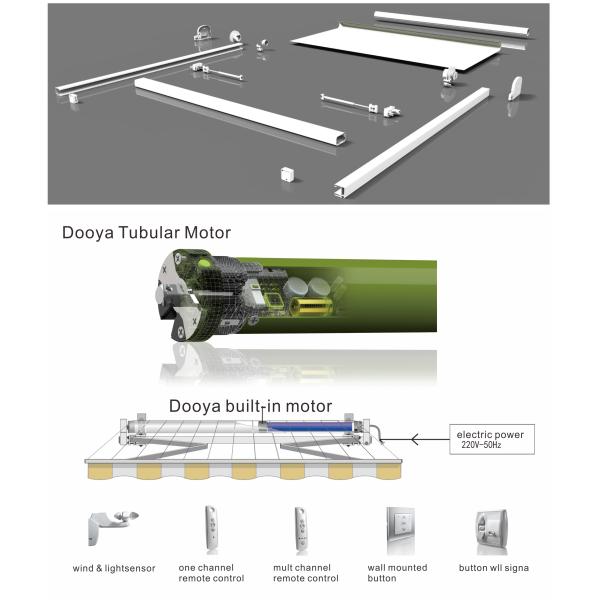 Dooya Tubular Motor

Dooya built-in motor

electric power
220V~50Hz

wind & lightsensor

one channel remote control

mult channel remote control

wall mounted button

button wll signa