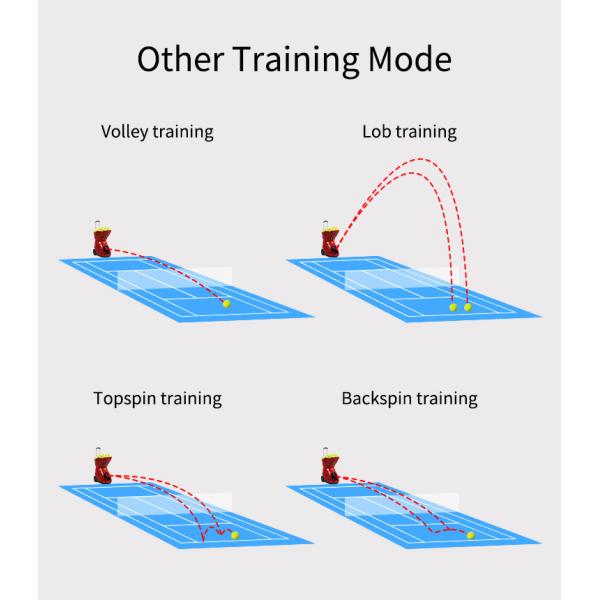 Other Training Mode

Volley training

Lob training

Topspin training

Backspin training