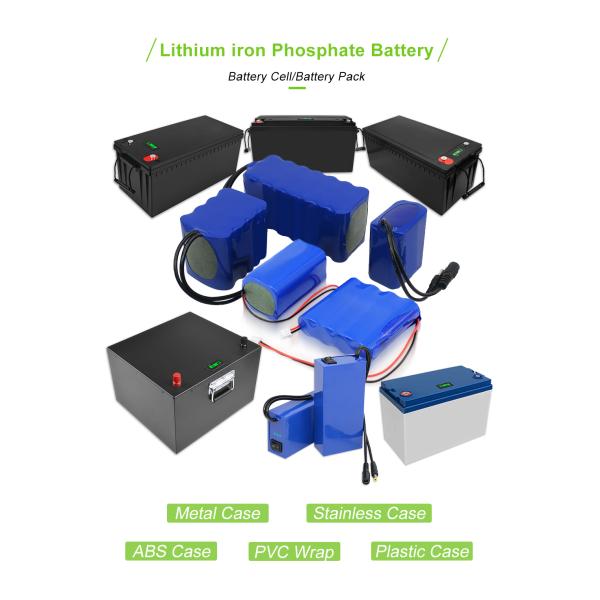 / Lithium iron Phosphate Battery /

Battery Cell/Battery Pack

Metal Case

Stainless Case

ABS Case

PVC Wrap

Plastic Case