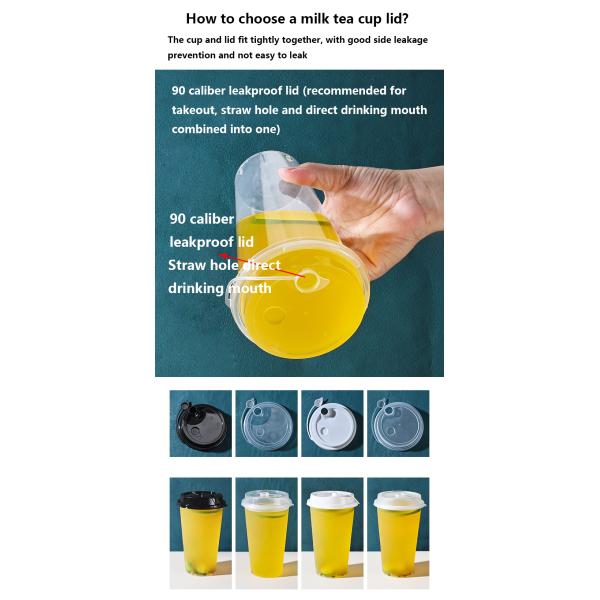 How to choose a milk tea cup lid?

The cup and lid fit tightly together, with good side leakage prevention and not easy to leak

90 caliber leakproof lid (recommended for takeout, straw hole and direct drinking mouth combined into one)

90 caliber leakproof lid

Straw hole direct drinking mouth