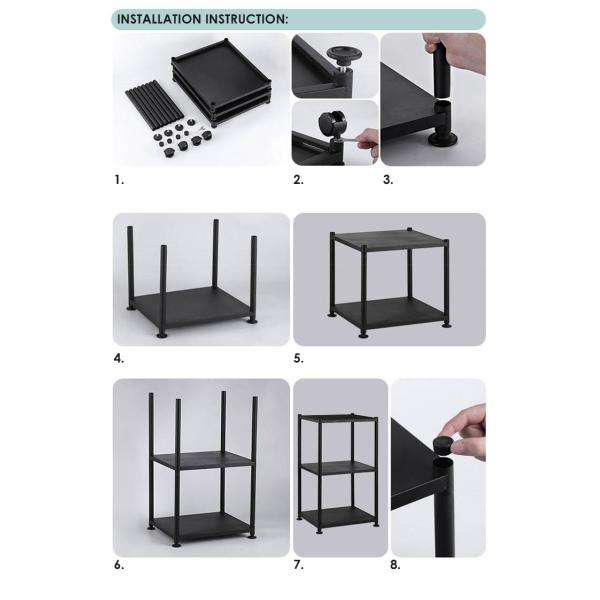 INSTALLATION INSTRUCTION:

1.

2.

3.

4.

5.

6.

7.

8.