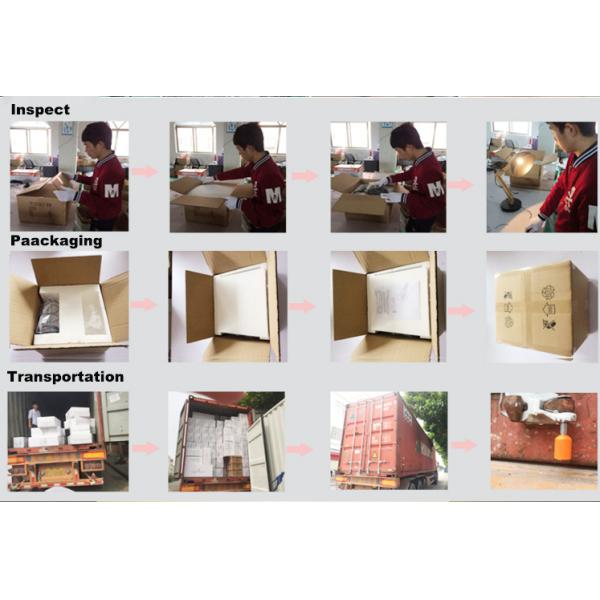 Inspect

Paackaging

Transportation