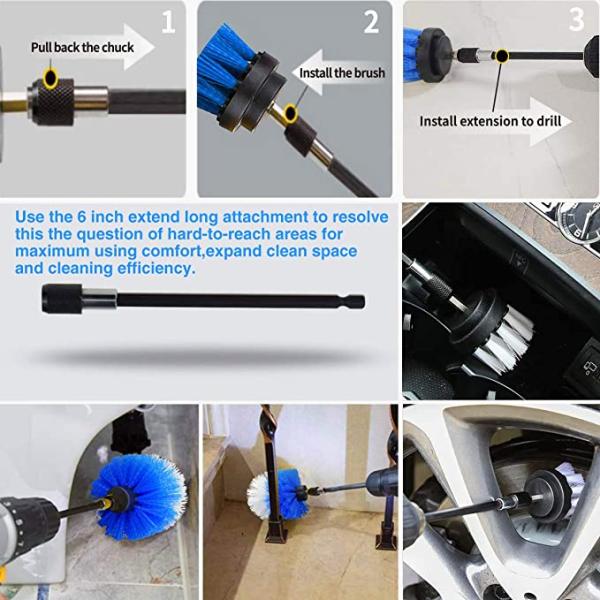 1
Pull back the chuck

2
Install the brush

3
Install extension to drill

Use the 6 inch extend long attachment to resolve this the question of hard-to-reach areas for maximum using comfort,expand clean space and cleaning efficiency.