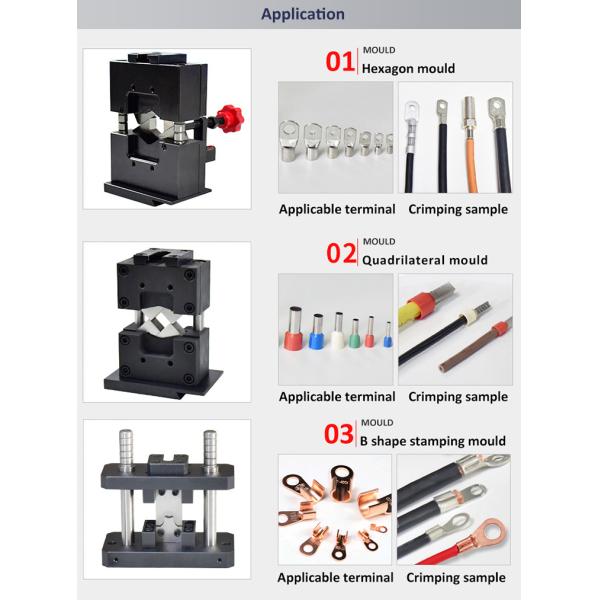 Application

01 MOULD
Hexagon mould

Applicable terminal Crimping sample

02 MOULD
Quadrilateral mould

Applicable terminal Crimping sample

03 MOULD
B shape stamping mould

Applicable terminal Crimping sample