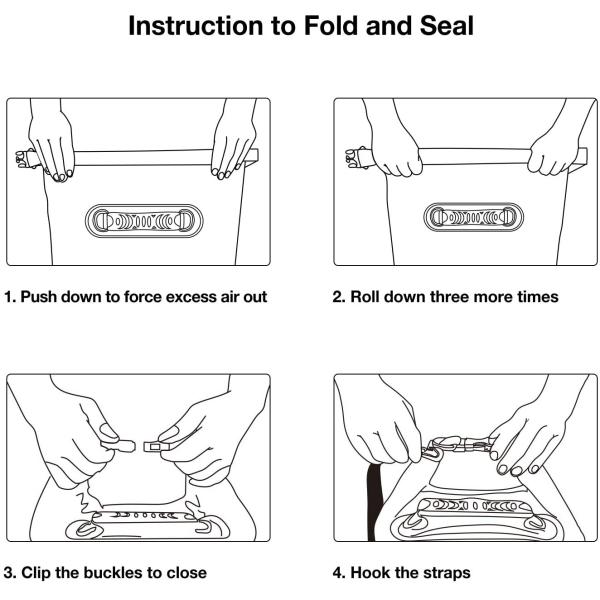 Instruction to Fold and Seal

1. Push down to force excess air out

2. Roll down three more times

3. Clip the buckles to close

4. Hook the straps