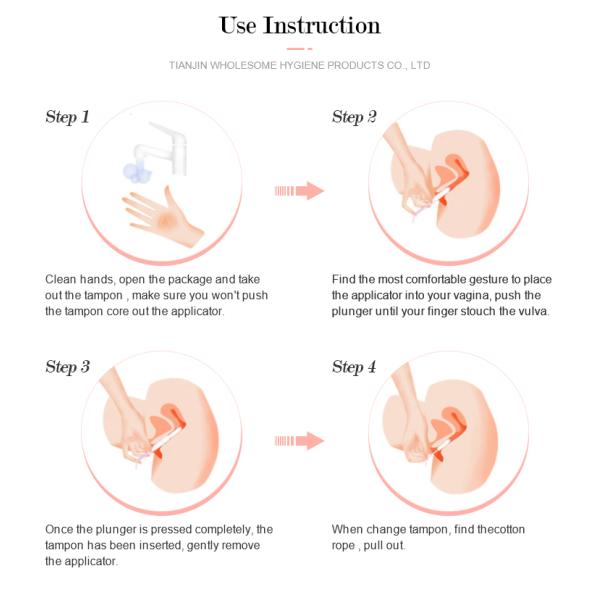 Use Instruction

TIANJIN WHOLESOME HYGIENE PRODUCTS CO., LTD

Step 1

Clean hands, open the package and take out the tampon , make sure you won't push the tampon core out the applicator.

Step 2

Find the most comfortable gesture to place the applicator into your vagina, push the plunger until your finger stouch the vulva.

Step 3

Once the plunger is pressed completely, the tampon has been inserted, gently remove the applicator.

Step 4

When change tampon, find thecotton rope , pull out.