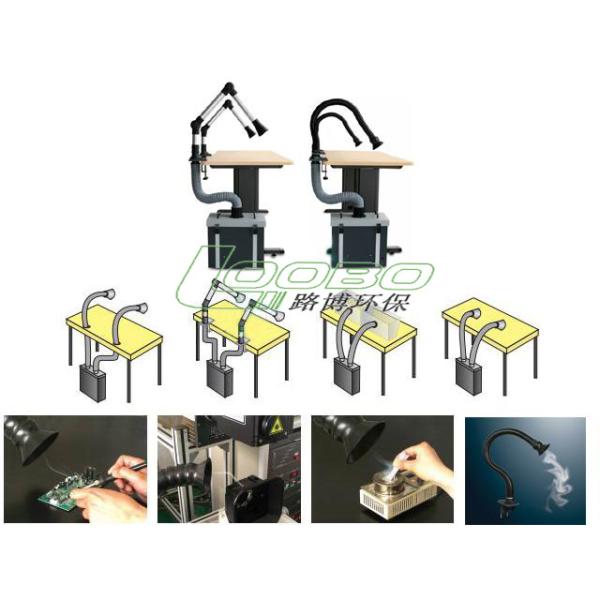 LOOBO
路博环保