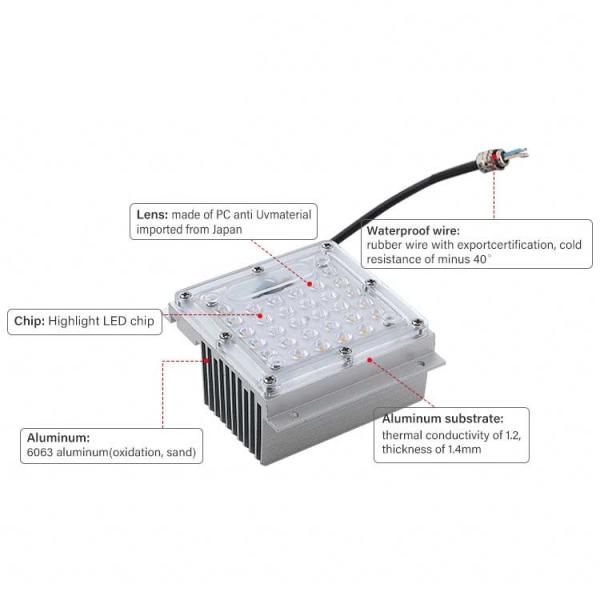 Lens: made of PC anti Uvmaterial imported from Japan

Waterproof wire:
rubber wire with exportcertification, cold resistance of minus 40°

Chip: Highlight LED chip

Aluminum:
6063 aluminum(oxidation, sand)

Aluminum substrate:
thermal conductivity of 1.2, thickness of 1.4mm