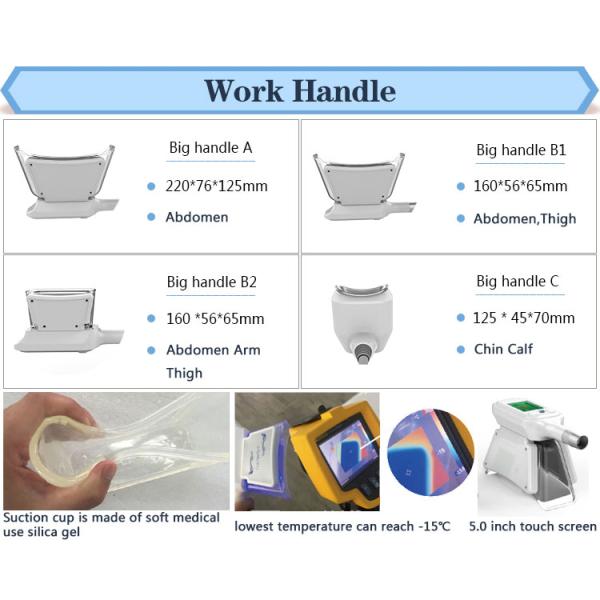 Work Handle

Big handle A

220*76*125mm

Abdomen

Big handle B1

160*56*65mm

Abdomen,Thigh

Big handle B2

160 *56*65mm

Abdomen Arm Thigh

Big handle C

125 * 45*70mm

Chin Calf

Suction cup is made of soft medical use silica gel

lowest temperature can reach -15℃

5.0 inch touch screen