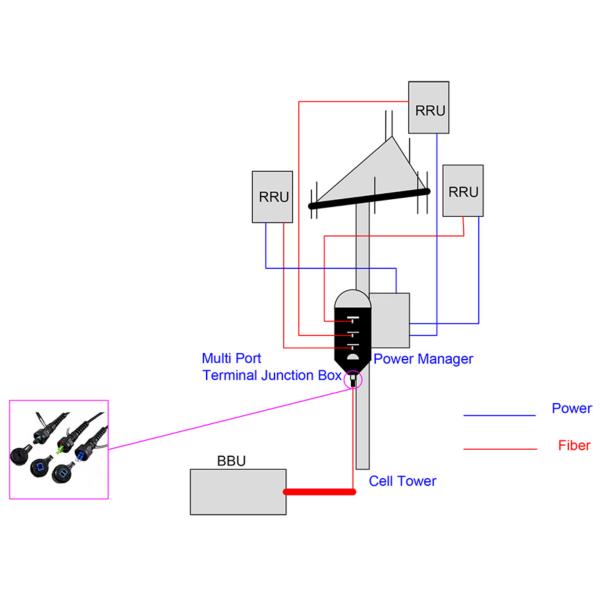 RRU

RRU

RRU

Multi Port
Terminal Junction Box

Power Manager

Power

Fiber

BBU

Cell Tower