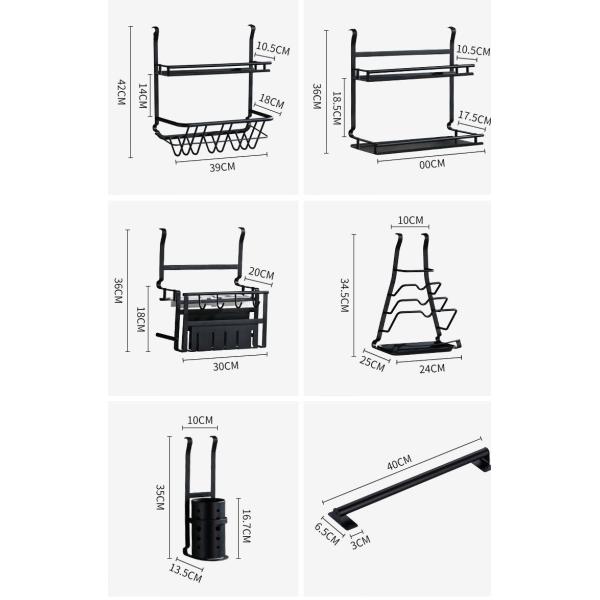 42CM
14CM
10.5CM
18CM
39CM

36CM
18.5CM
10.5CM
17.5CM
00CM

36CM
18CM
20CM
30CM

10CM
34.5CM
25CM
24CM

10CM
35CM
16.7CM
13.5CM

40CM
6.5CM
3CM