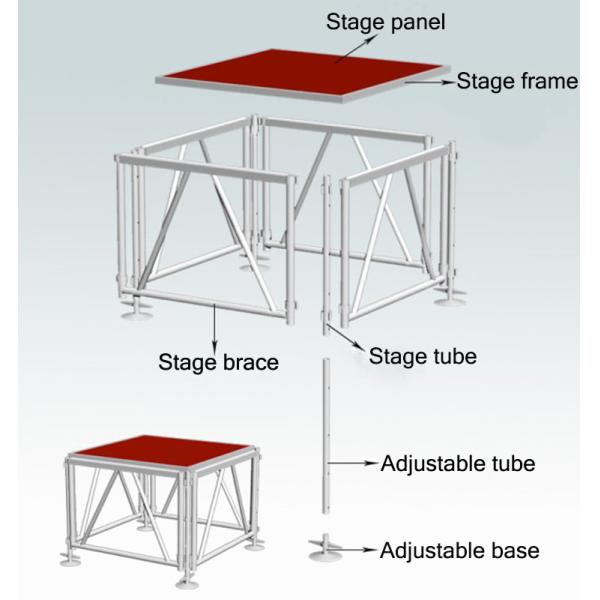 Stage panel

Stage frame

Stage brace

Stage tube

Adjustable tube

Adjustable base