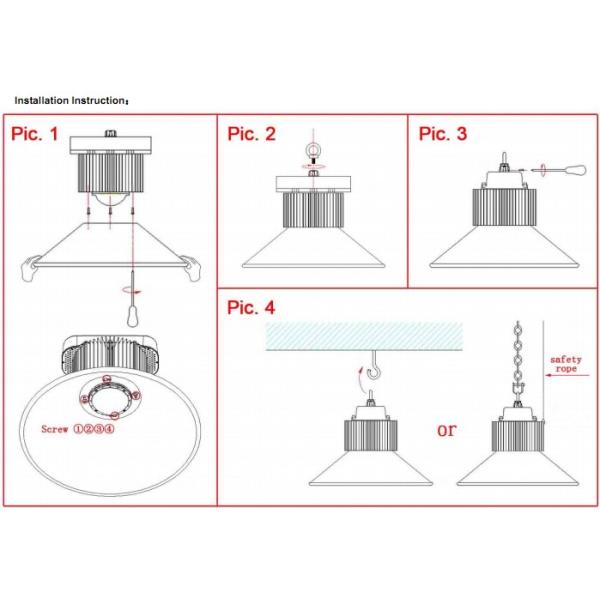 Installation Instruction:

Pic. 1

Screw ①②③④

Pic. 2

Pic. 3

Pic. 4

or

safety rope