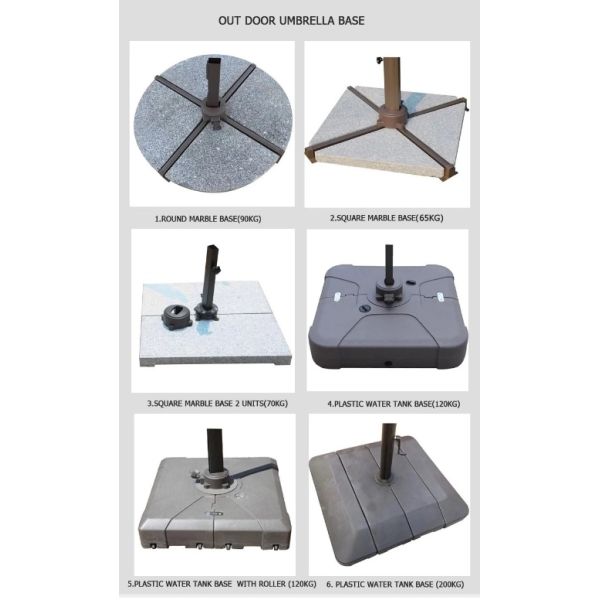 OUT DOOR UMBRELLA BASE

1.ROUND MARBLE BASE(90KG)

2.SQUARE MARBLE BASE(65KG)

3.SQUARE MARBLE BASE 2 UNITS(70KG)

4.PLASTIC WATER TANK BASE(120KG)

5.PLASTIC WATER TANK BASE WITH ROLLER (120KG)

6. PLASTIC WATER TANK BASE (200KG)