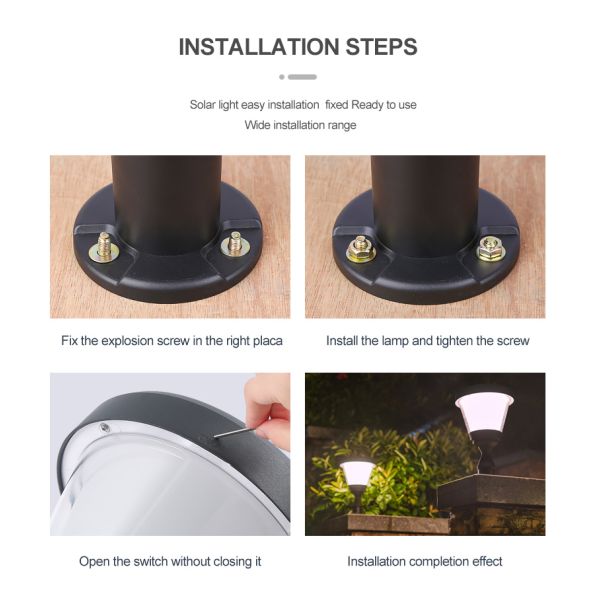 INSTALLATION STEPS

Solar light easy installation fixed Ready to use
Wide installation range

Fix the explosion screw in the right placa

Install the lamp and tighten the screw

Open the switch without closing it

Installation completion effect