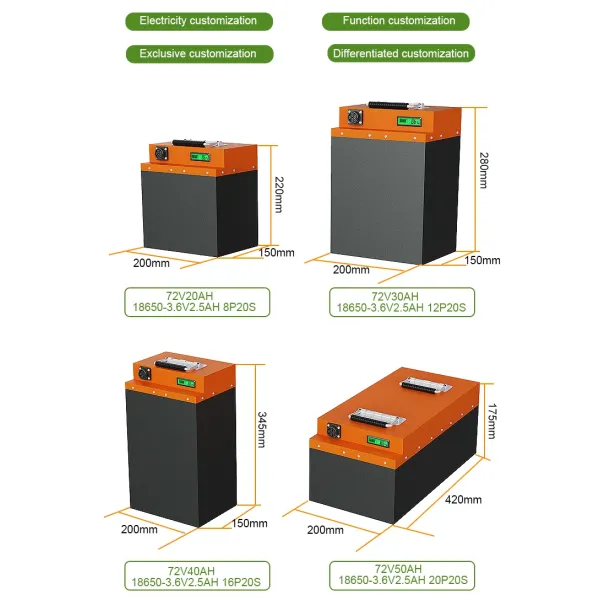 Electricity customization

Function customization

Exclusive customization

Differentiated customization

220mm

200mm

150mm

72V20AH
18650-3.6V2.5AH 8P20S

280mm

200mm

150mm

72V30AH
18650-3.6V2.5AH 12P20S

345mm

200mm

150mm

72V40AH
18650-3.6V2.5AH 16P20S

175mm

420mm

200mm

72V50AH
18650-3.6V2.5AH 20P20S