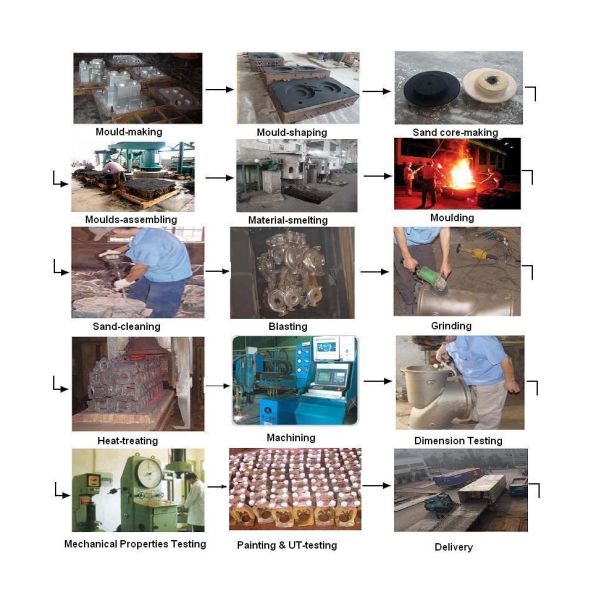 Mould-making

Mould-shaping

Sand core-making

Moulds-assembling

Material-smelting

Moulding

Sand-cleaning

Blasting

Grinding

Heat-treating

Machining

Dimension Testing

Mechanical Properties Testing

Painting & UT-testing

Delivery