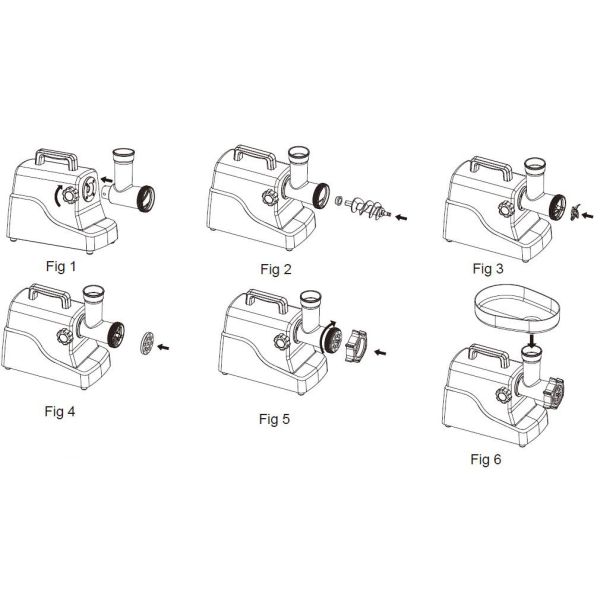 Fig 1

Fig 2

Fig 3

Fig 4

Fig 5

Fig 6