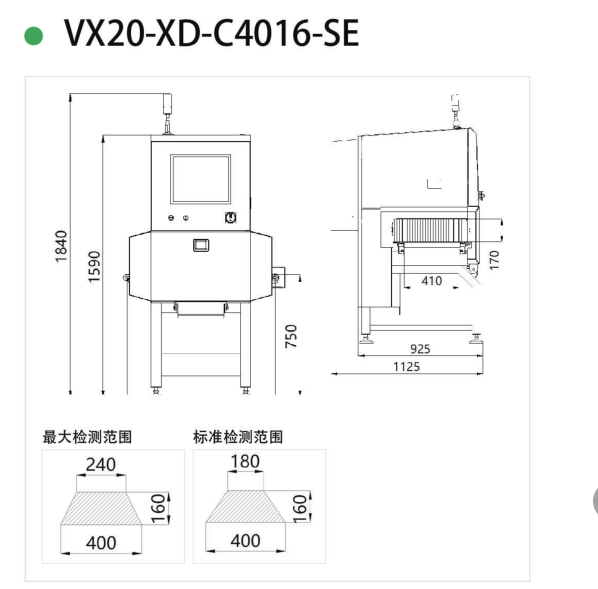 VX20-XD-C4016-SE

1840
1590
750
170
410
925
1125

最大检测范围
240
160
400

标准检测范围
180
160
400