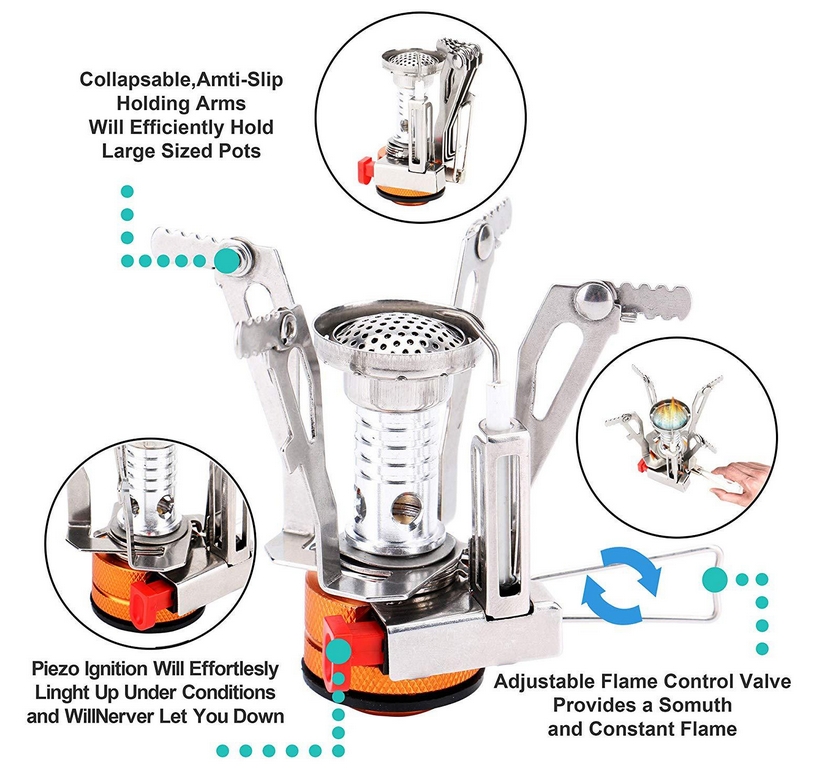 Collapsable,Amti-Slip Holding Arms Will Efficiently Hold Large Sized Pots

Piezo Ignition Will Effortlesly Linght Up Under Conditions and WillNerver Let You Down

Adjustable Flame Control Valve Provides a Somuth and Constant Flame